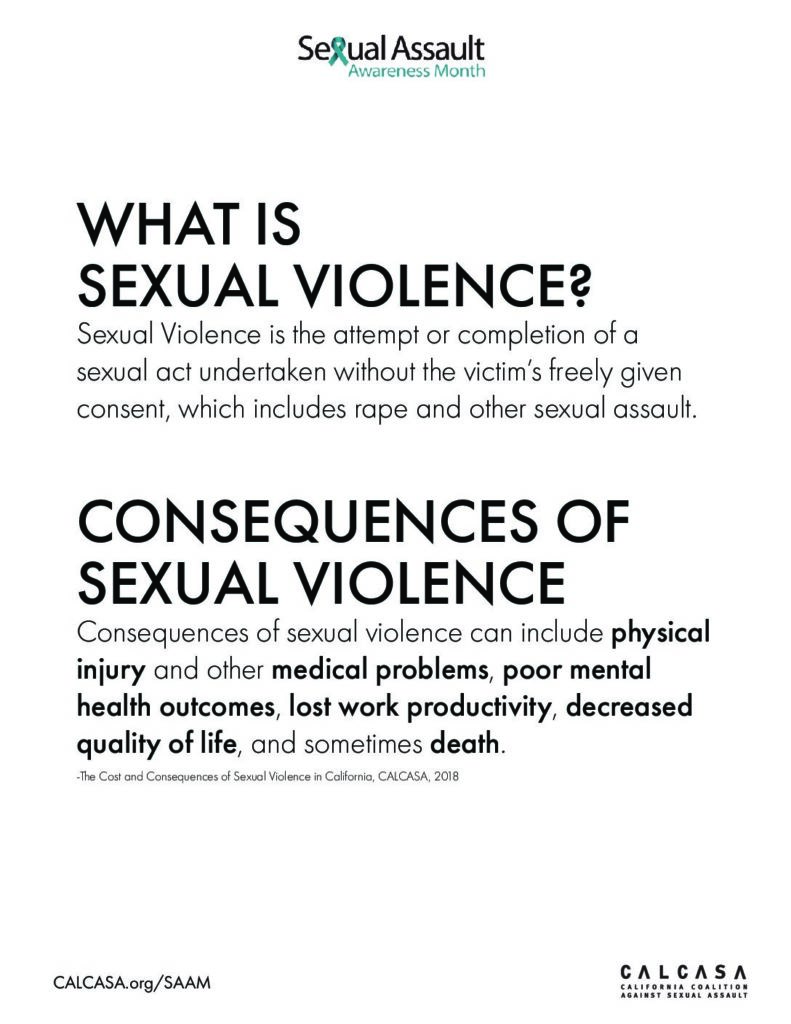 Sexual Assault
Awareness Month

WHAT IS SEXUAL VIOLENCE?

Sexual Violence is the attempt or completion of a sexual act undertaken without the victim's freely given consent, which includes rape and other sexual assault.

CONSEQUENCES OF SEXUAL VIOLENCE

Consequences of sexual violence can include physical injury and other medical problems, poor mental health outcomes, lost work productivity, decreased quality of life, and sometimes death.

-The Cost and Consequences of Sexual Violence in California, CALCASA, 2018

CALCASA.org/SAAM

CALCASA
CALIFORNIA COALITION AGAINST SEXUAL ASSAULT