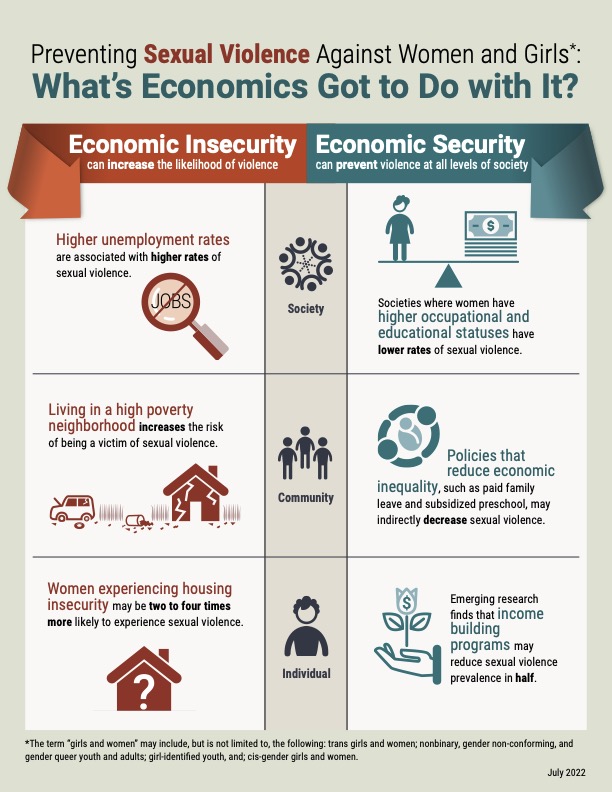 Preventing Sexual Violence Against Women and Girls*:
What's Economics Got to Do with It?

Economic Insecurity
can increase the likelihood of violence

Economic Security
can prevent violence at all levels of society

Higher unemployment rates are associated with higher rates of sexual violence.

JOBS

Society

$

Societies where women have higher occupational and educational statuses have lower rates of sexual violence.

Living in a high poverty neighborhood increases the risk of being a victim of sexual violence.

Community

Policies that reduce economic inequality, such as paid family leave and subsidized preschool, may indirectly decrease sexual violence.

Women experiencing housing insecurity may be two to four times more likely to experience sexual violence.

?

Individual

$

Emerging research finds that income building programs may reduce sexual violence prevalence in half.

*The term "girls and women" may include, but is not limited to, the following: trans girls and women; nonbinary, gender non-conforming, and gender queer youth and adults; girl-identified youth, and; cis-gender girls and women.

July 2022